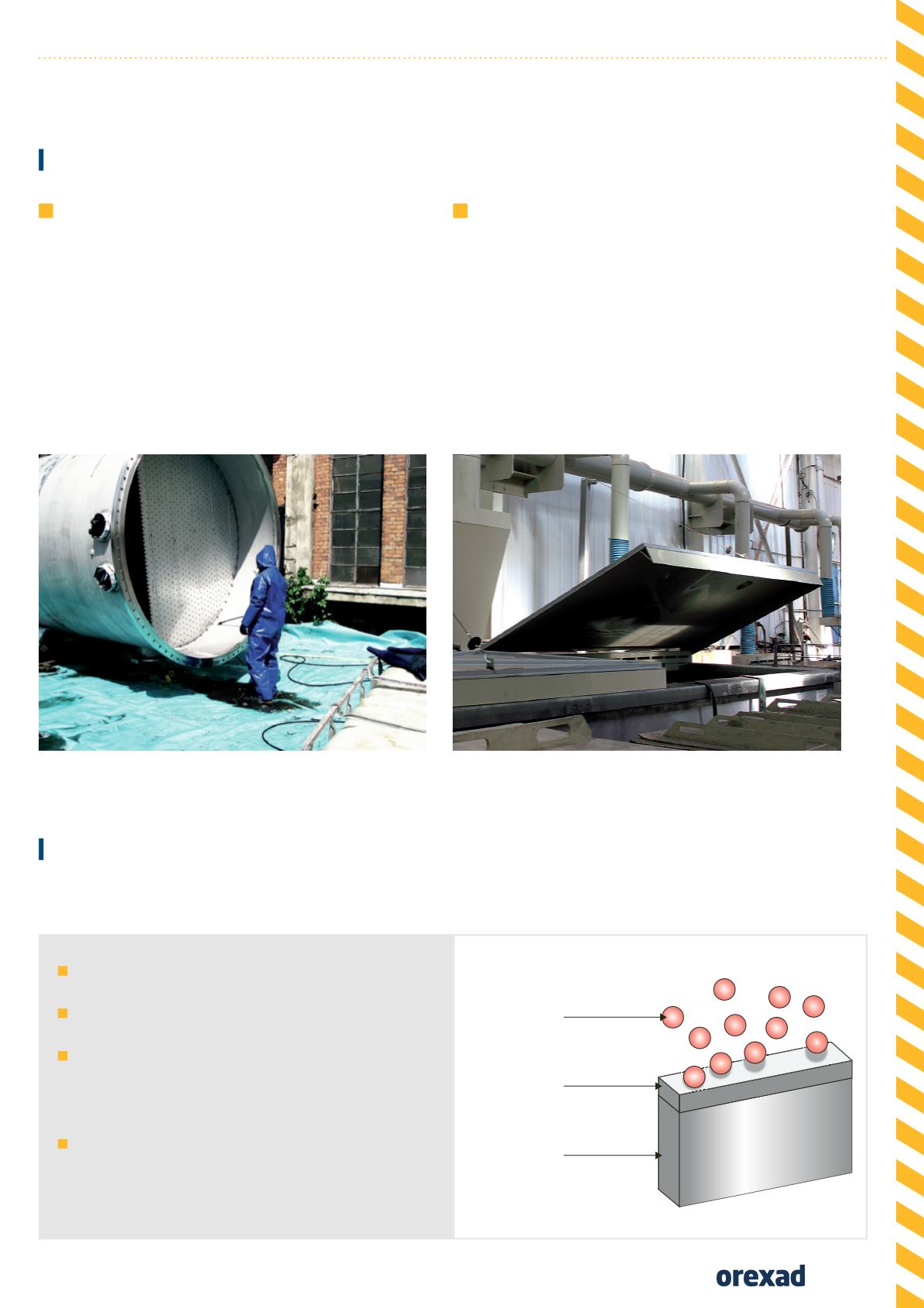 orexad